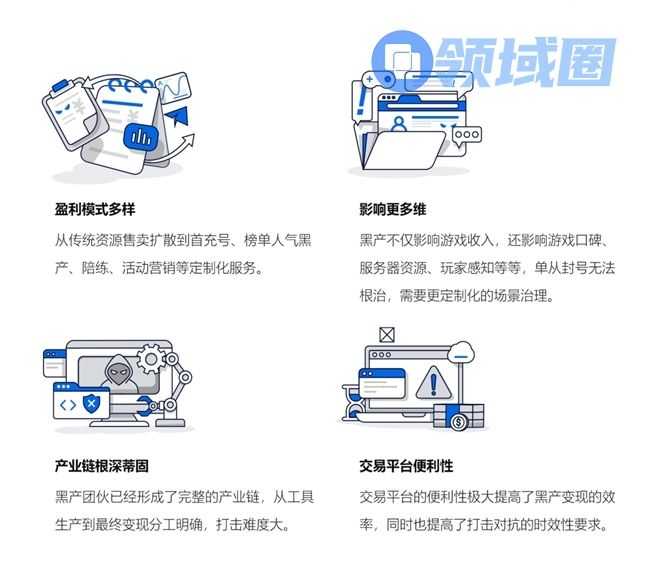 领域圈

盈利模式多样

从传统资源售卖扩散到首充号、榜单人气黑产、陪练、活动营销等定制化服务。

影响更多维

黑产不仅影响游戏收入，还影响游戏口碑、服务器资源、玩家感知等等，单从封号无法根治，需要更定制化的场景治理。

产业链根深蒂固

黑产团伙已经形成了完整的产业链，从工具生产到最终变现分工明确，打击难度大。

交易平台便利性

交易平台的便利性极大提高了黑产变现的效率，同时也提高了打击对抗的时效性要求。